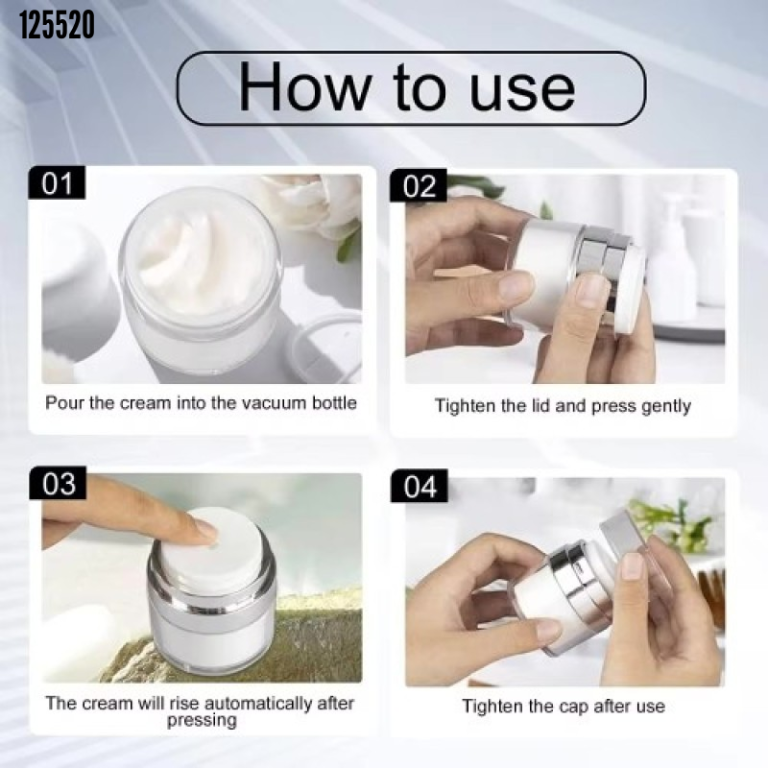 125520

How to use

01

Pour the cream into the vacuum bottle

02

Tighten the lid and press gently

03

The cream will rise automatically after pressing

04

Tighten the cap after use