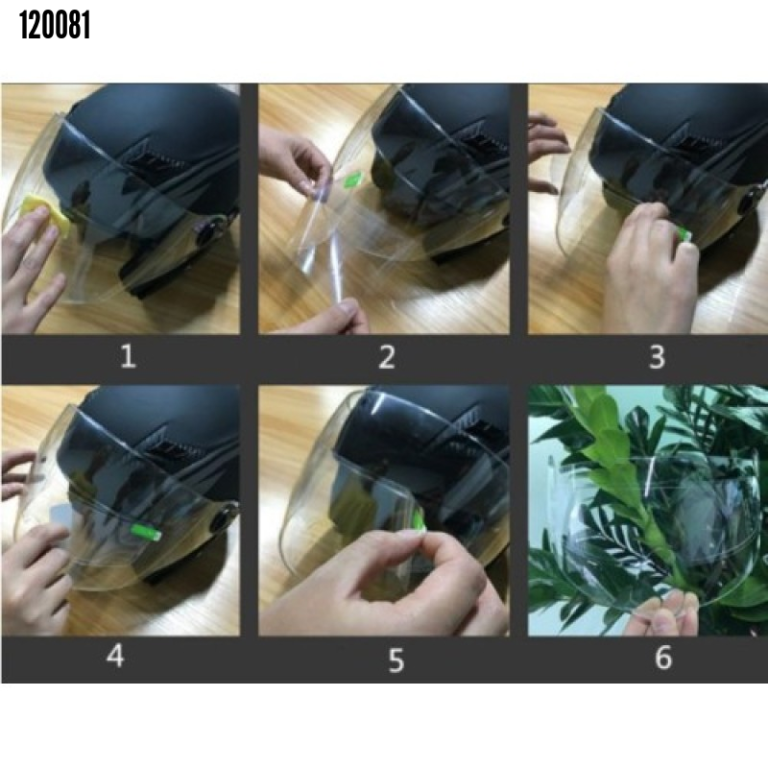 120081

1

2

3

4

5

6