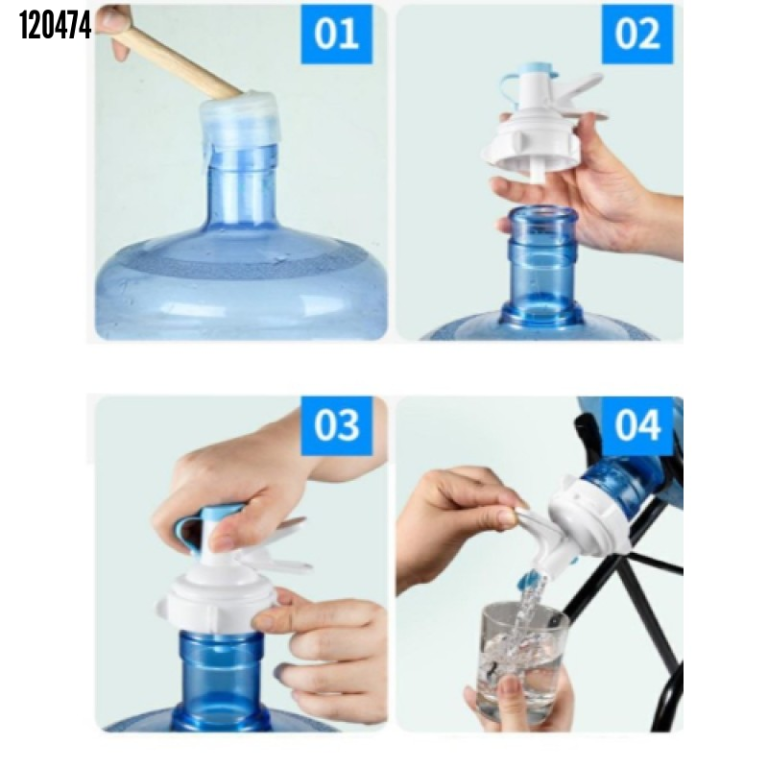 120474

01

02

03

04