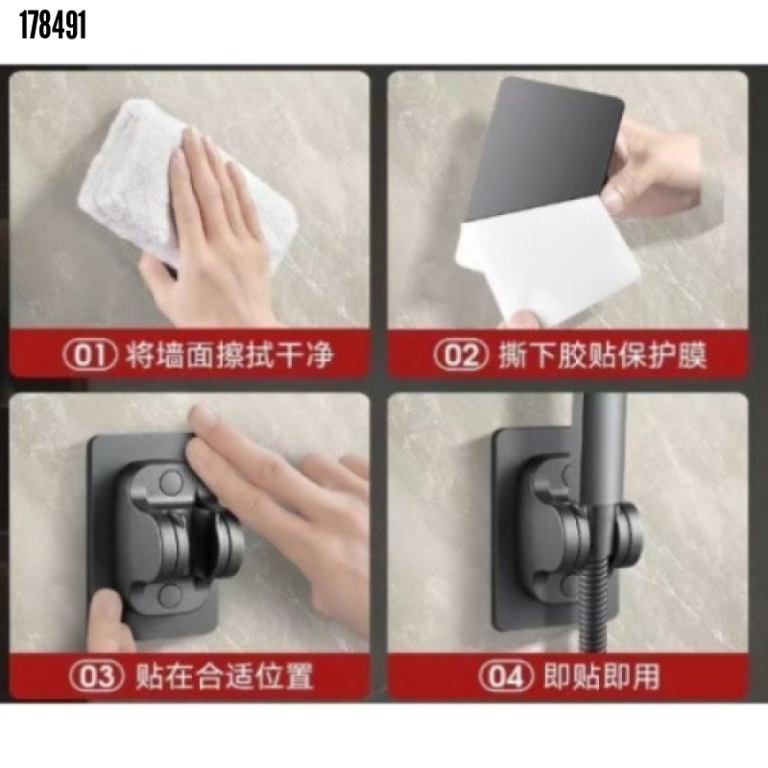 178491

01 将墙面擦拭干净

02 撕下胶贴保护膜

03 贴在合适位置

04 即贴即用