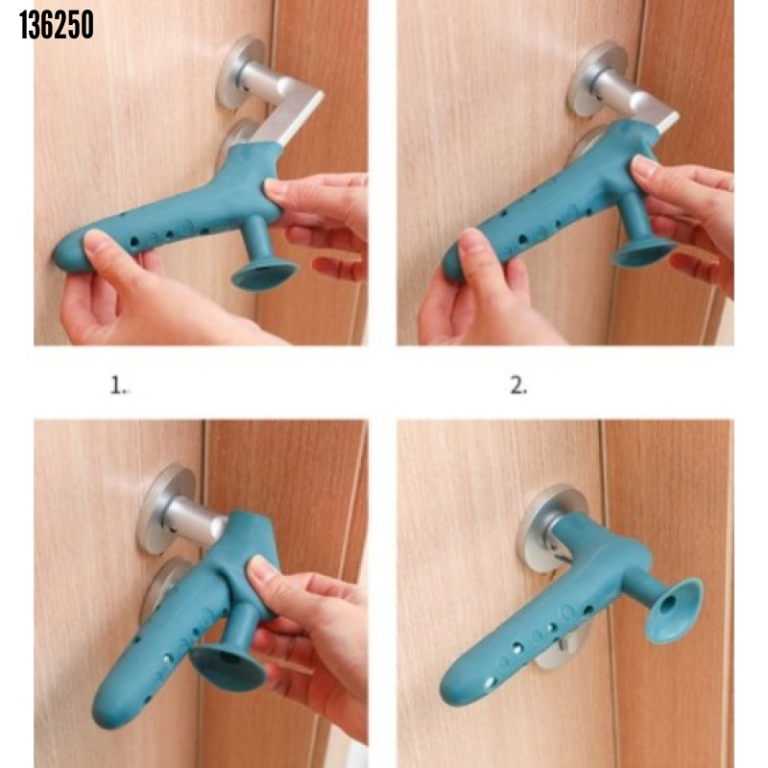 136250

1.

2.