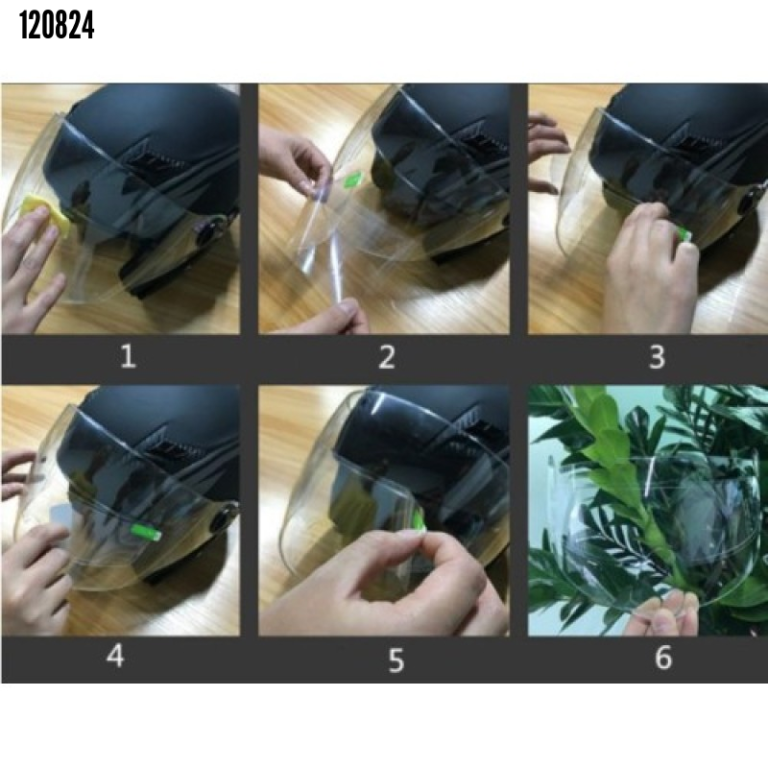 120824

1

2

3

4

5

6