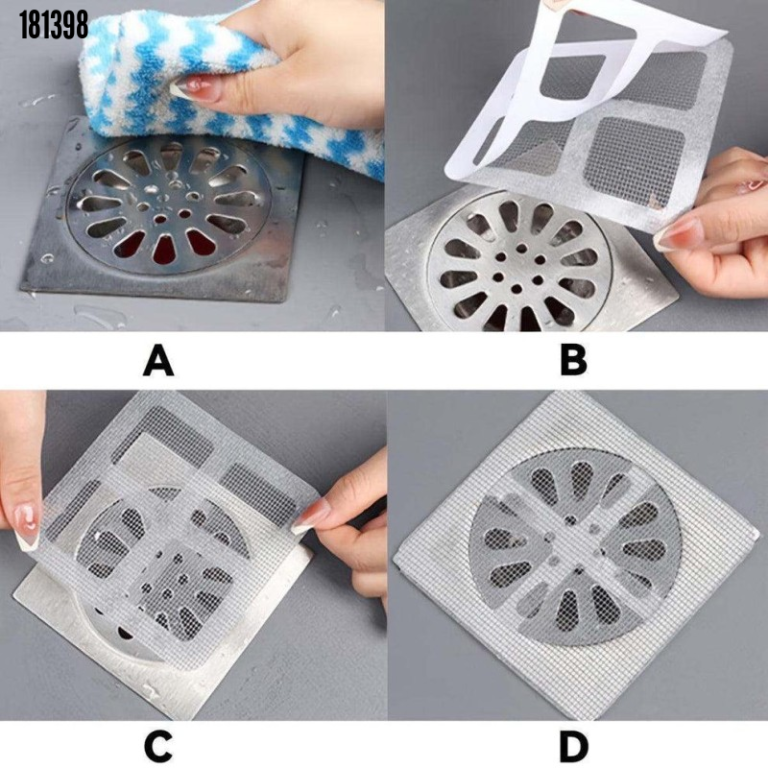 181398

A

B

C

D